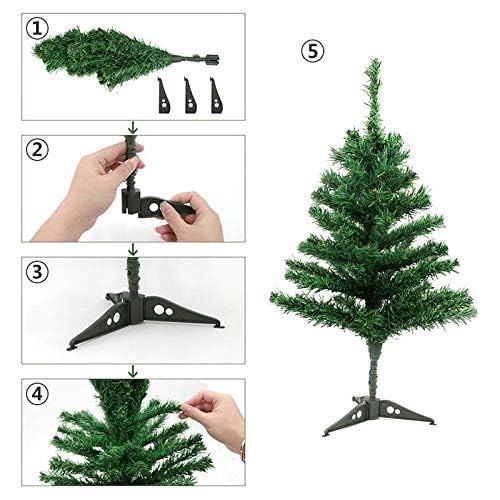 ①
②
③
④
⑤